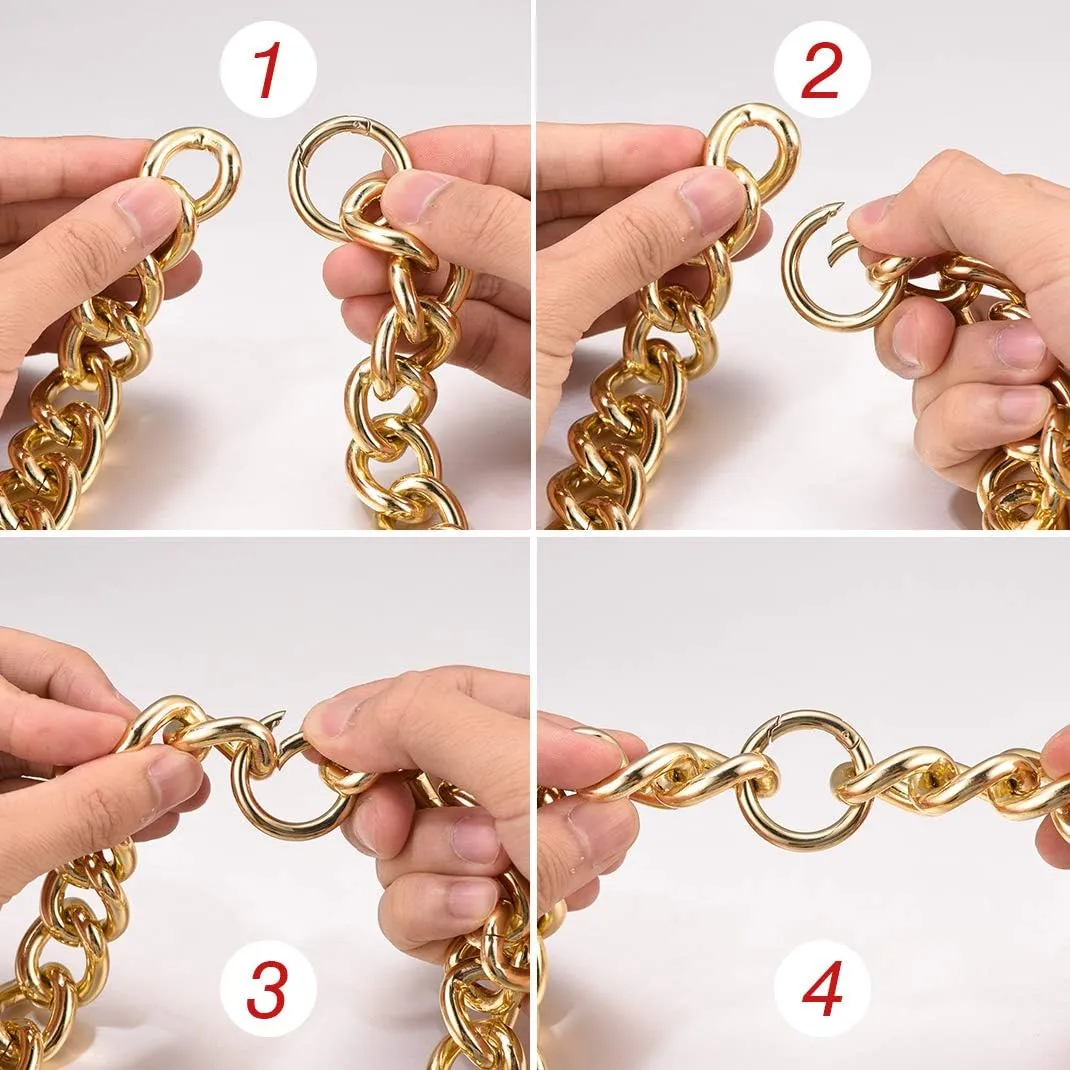 1

2

3

4